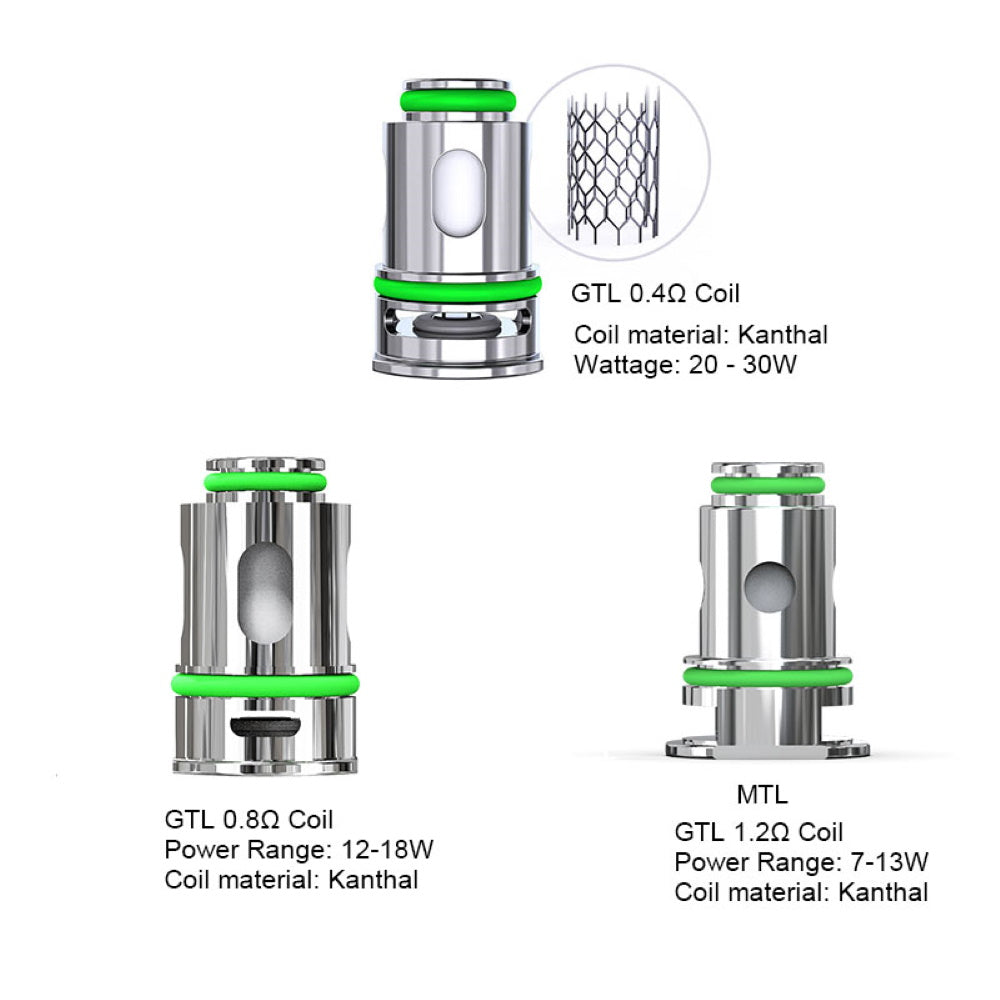 GTL 0.4Ω Coil
Coil material: Kanthal
Wattage: 20 - 30W

GTL 0.8Ω Coil
Power Range: 12-18W
Coil material: Kanthal

MTL
GTL 1.2Ω Coil
Power Range: 7-13W
Coil material: Kanthal